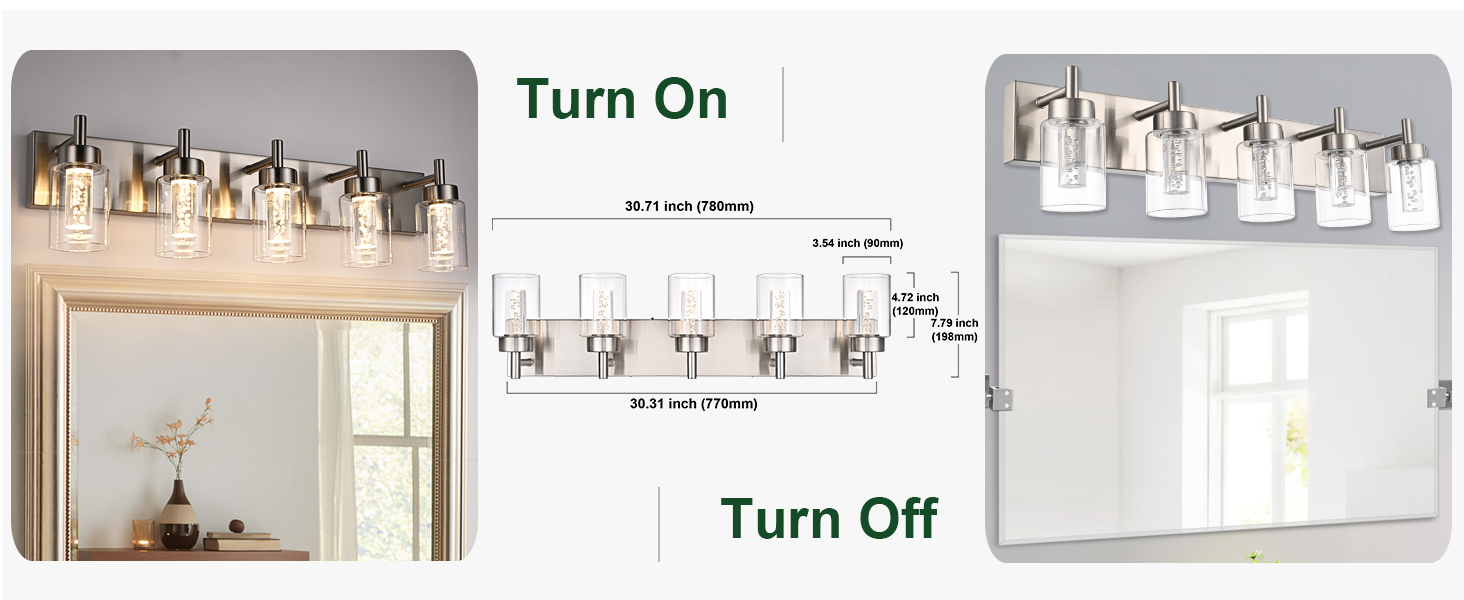 Turn On

30.71 inch (780mm)

3.54 inch (90mm)

4.72 inch (120mm)

7.79 inch (198mm)

30.31 inch (770mm)

Turn Off